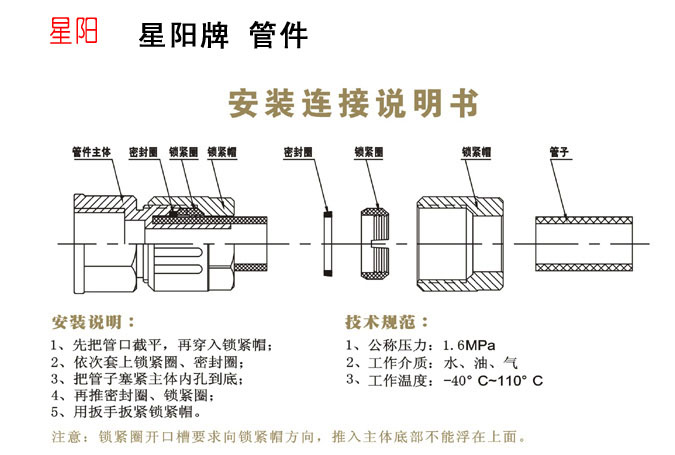 星阳　星阳牌 管件

安装连接说明书

管件主体　密封圈　锁紧圈　锁紧帽　密封圈　锁紧圈　锁紧帽　管子

安装说明：
1、先把管口截平，再穿入锁紧帽；
2、依次套上锁紧圈、密封圈；
3、把管子塞紧主体内孔到底；
4、再推密封圈、锁紧圈；
5、用扳手扳紧锁紧帽。

技术规范：
1、公称压力：1.6MPa
2、工作介质：水、油、气
3、工作温度：-40° C~110° C

注意：锁紧圈开口槽要求向锁紧帽方向，推入主体底部不能浮在上面。