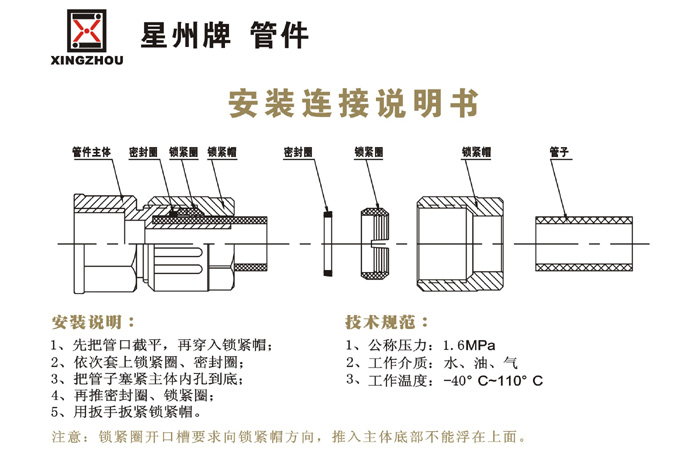 XINGZHOU

星州牌 管件

安装连接说明书

管件主体 密封圈 锁紧圈 锁紧帽 密封圈 锁紧圈 锁紧帽 管子

安装说明：

1、先把管口截平，再穿入锁紧帽；
2、依次套上锁紧圈、密封圈；
3、把管子塞紧主体内孔到底；
4、再推密封圈、锁紧圈；
5、用扳手扳紧锁紧帽。

技术规范：

1、公称压力：1.6MPa
2、工作介质：水、油、气
3、工作温度：-40° C~110° C

注意：锁紧圈开口槽要求向锁紧帽方向，推入主体底部不能浮在上面。