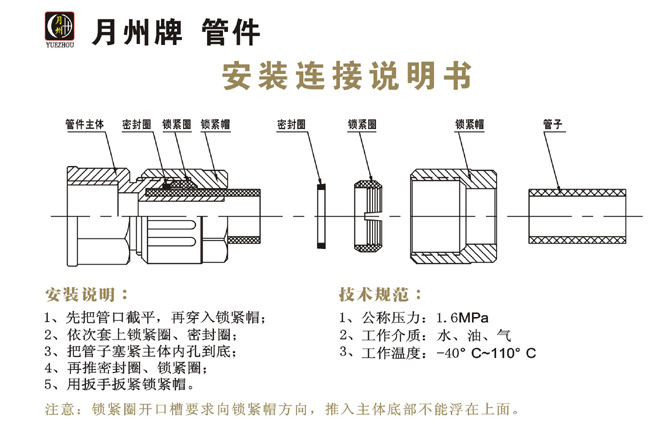 月州
YUEZHOU
月州牌 管件

安装连接说明书

管件主体
密封圈
锁紧圈
锁紧帽
密封圈
锁紧圈
锁紧帽
管子

安装说明：
1、先把管口截平，再穿入锁紧帽；
2、依次套上锁紧圈、密封圈；
3、把管子塞紧主体内孔到底；
4、再推密封圈、锁紧圈；
5、用扳手扳紧锁紧帽。

技术规范：
1、公称压力：1.6MPa
2、工作介质：水、油、气
3、工作温度：-40° C~110° C

注意：锁紧圈开口槽要求向锁紧帽方向，推入主体底部不能浮在上面。